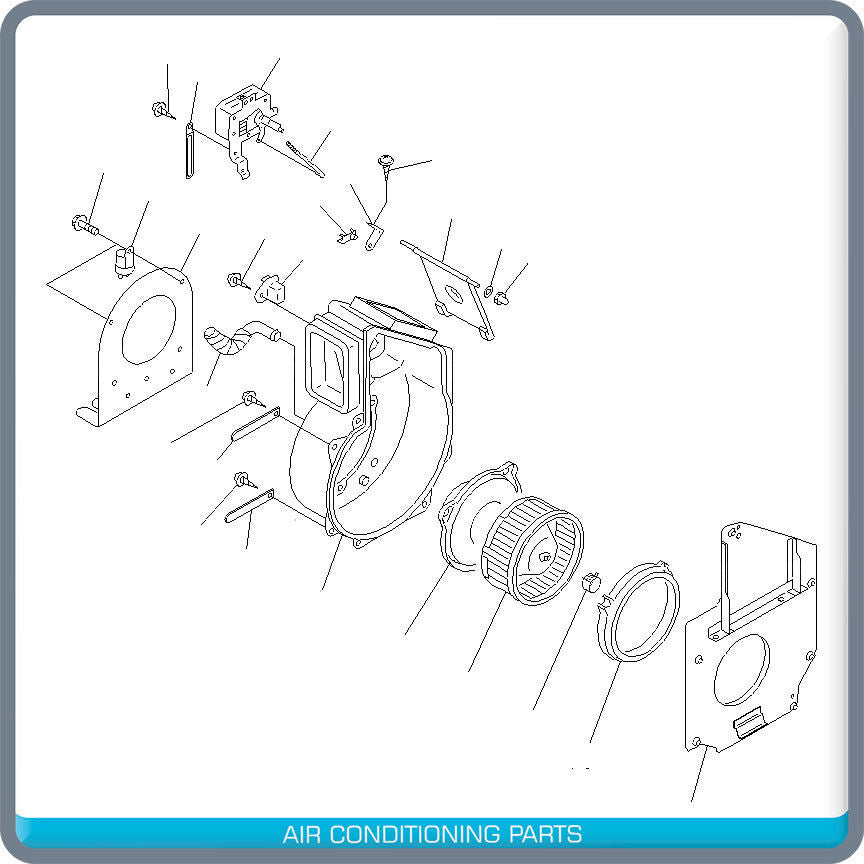 AIR CONDITIONING PARTS