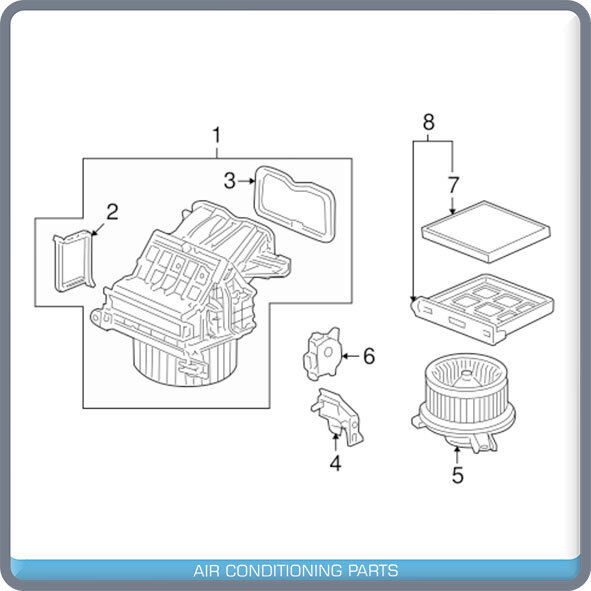 1
2
3
8
7
6
4
5
AIR CONDITIONING PARTS