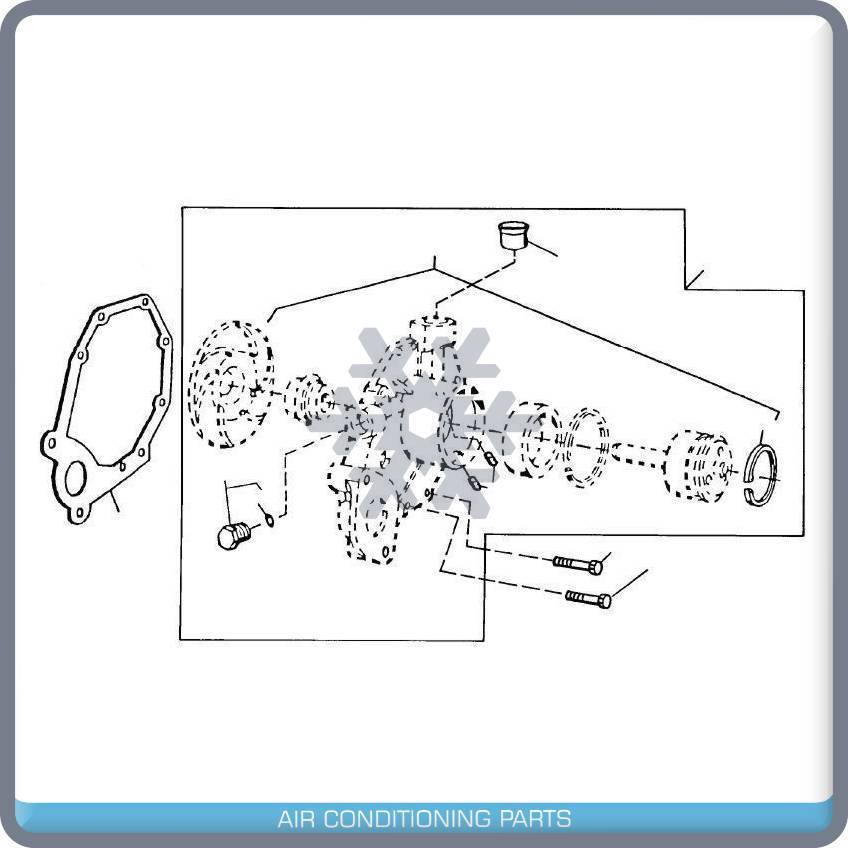 AIR CONDITIONING PARTS